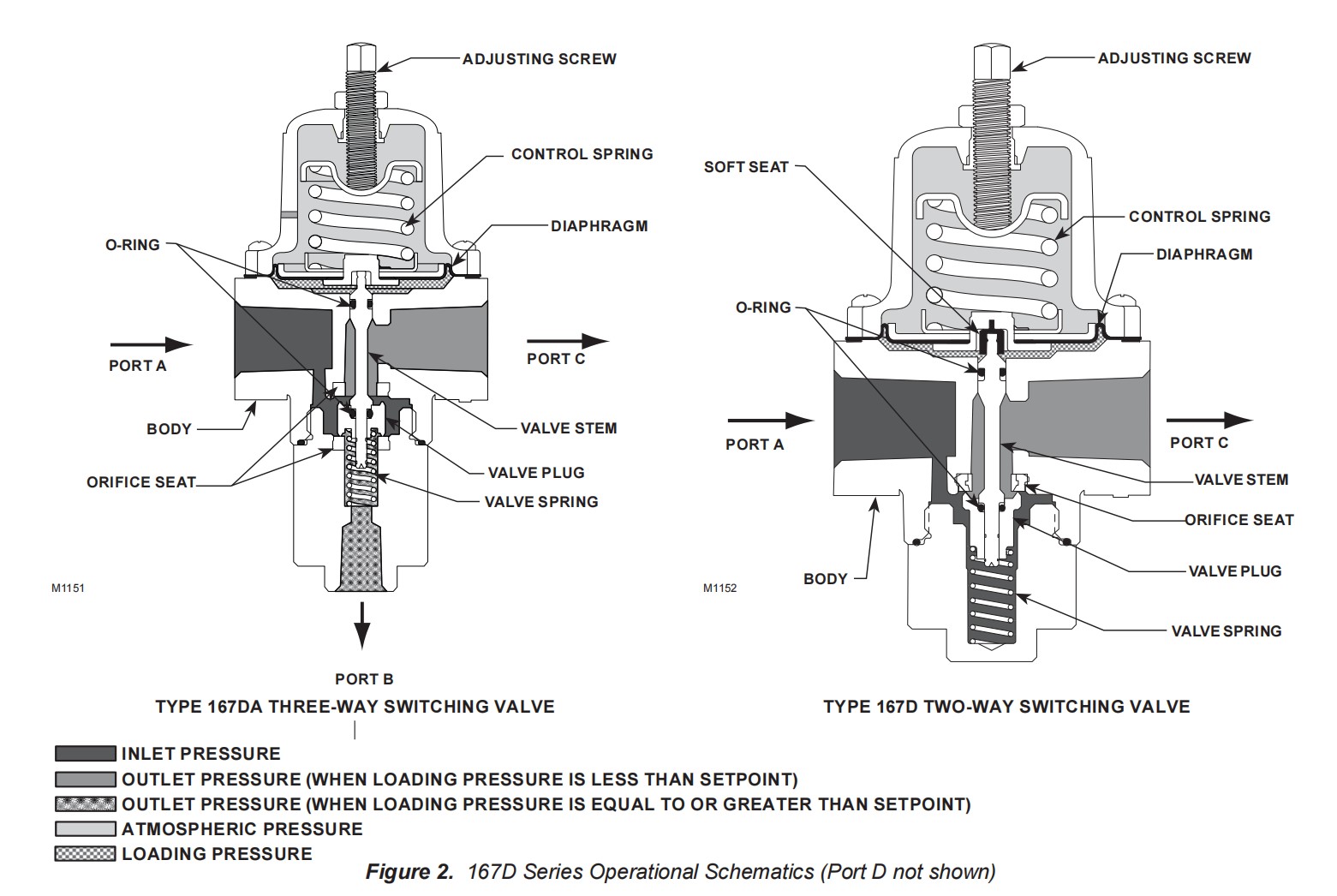 ADJUSTING SCREW
CONTROL SPRING
DIAPHRAGM
O-RING
PORT A
PORT C
BODY
VALVE STEM
ORIFICE SEAT
VALVE PLUG
VALVE SPRING
M1151
PORT B
TYPE 167DA THREE-WAY SWITCHING VALVE

ADJUSTING SCREW
SOFT SEAT
CONTROL SPRING
DIAPHRAGM
O-RING
PORT A
PORT C
VALVE STEM
ORIFICE SEAT
VALVE PLUG
BODY
M1152
VALVE SPRING
TYPE 167D TWO-WAY SWITCHING VALVE

INLET PRESSURE
OUTLET PRESSURE (WHEN LOADING PRESSURE IS LESS THAN SETPOINT)
OUTLET PRESSURE (WHEN LOADING PRESSURE IS EQUAL TO OR GREATER THAN SETPOINT)
ATMOSPHERIC PRESSURE
LOADING PRESSURE

Figure 2. 167D Series Operational Schematics (Port D not shown)